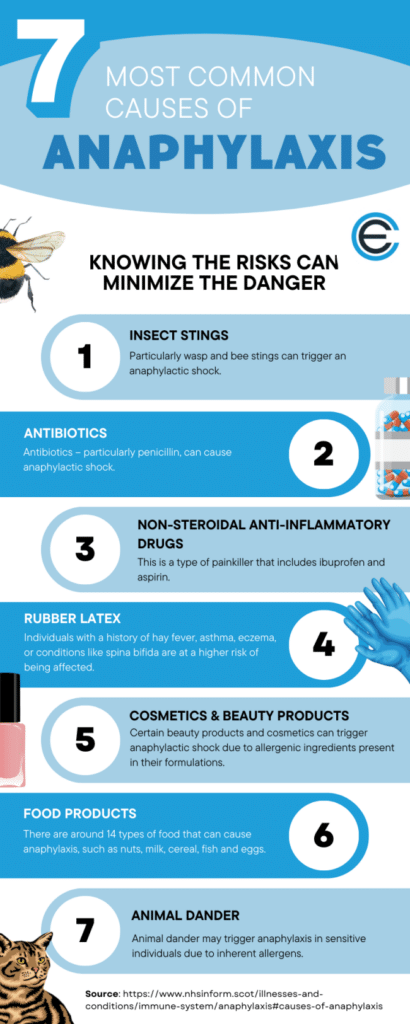 7 MOST COMMON CAUSES OF

ANAPHYLAXIS

KNOWING THE RISKS CAN MINIMIZE THE DANGER

1

INSECT STINGS

Particularly wasp and bee stings can trigger an anaphylactic shock.

ANTIBIOTICS

Antibiotics – particularly penicillin, can cause anaphylactic shock.

2

3

NON-STEROIDAL ANTI-INFLAMMATORY DRUGS

This is a type of painkiller that includes ibuprofen and aspirin.

RUBBER LATEX

Individuals with a history of hay fever, asthma, eczema, or conditions like spina bifida are at a higher risk of being affected.

4

5

COSMETICS & BEAUTY PRODUCTS

Certain beauty products and cosmetics can trigger anaphylactic shock due to allergenic ingredients present in their formulations.

FOOD PRODUCTS

There are around 14 types of food that can cause anaphylaxis, such as nuts, milk, cereal, fish and eggs.

6

7

ANIMAL DANDER

Animal dander may trigger anaphylaxis in sensitive individuals due to inherent allergens.

Source: https://www.nhsinform.scot/illnesses-and-conditions/immune-system/anaphylaxis#causes-of-anaphylaxis